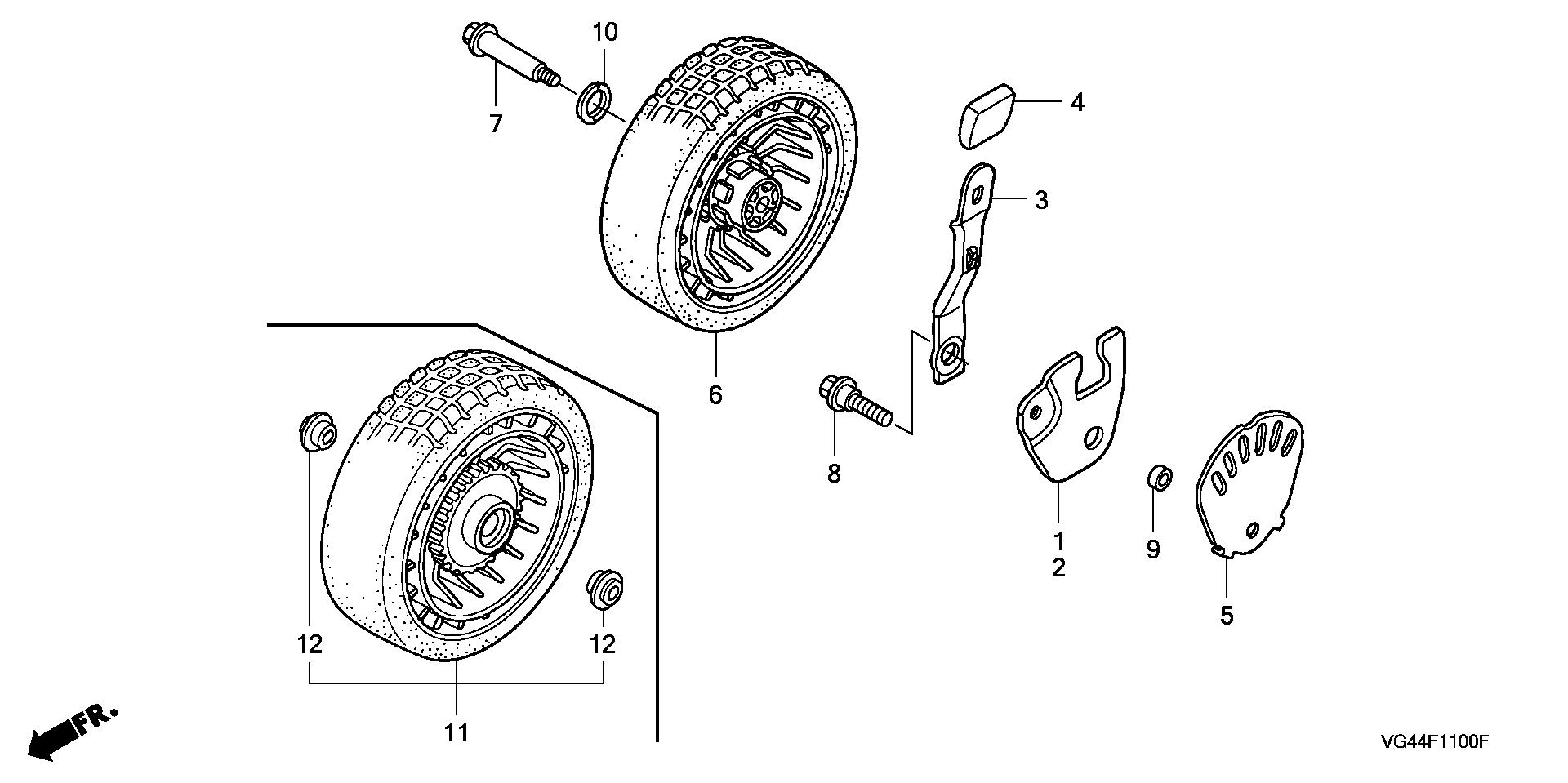 10
7
4
3
6
8
1
2
9
5
12
12
11
FR.
VG44F1100F